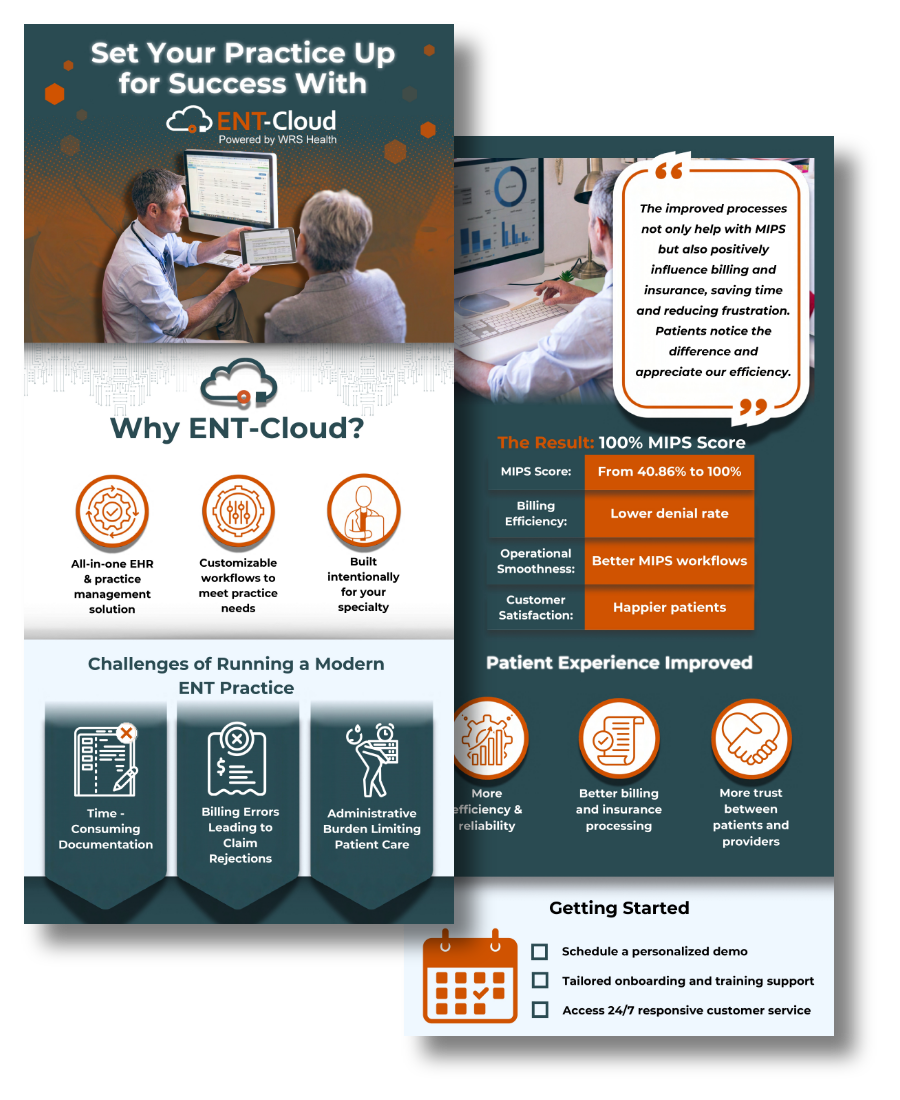 Set Your Practice Up for Success With

ENT-Cloud
Powered by WRS Health

Why ENT-Cloud?

All-in-one EHR & practice management solution

Customizable workflows to meet practice needs

Built intentionally for your specialty

Challenges of Running a Modern ENT Practice

Time - Consuming Documentation

Billing Errors Leading to Claim Rejections

Administrative Burden Limiting Patient Care

The improved processes not only help with MIPS but also positively influence billing and insurance, saving time and reducing frustration. Patients notice the difference and appreciate our efficiency.

The Result: 100% MIPS Score

| MIPS Score: | From 40.86% to 100% |
|---|---|
| Billing Efficiency: | Lower denial rate |
| Operational Smoothness: | Better MIPS workflows |
| Customer Satisfaction: | Happier patients |

Patient Experience Improved

More efficiency & reliability

Better billing and insurance processing

More trust between patients and providers

Getting Started

Schedule a personalized demo

Tailored onboarding and training support

Access 24/7 responsive customer service